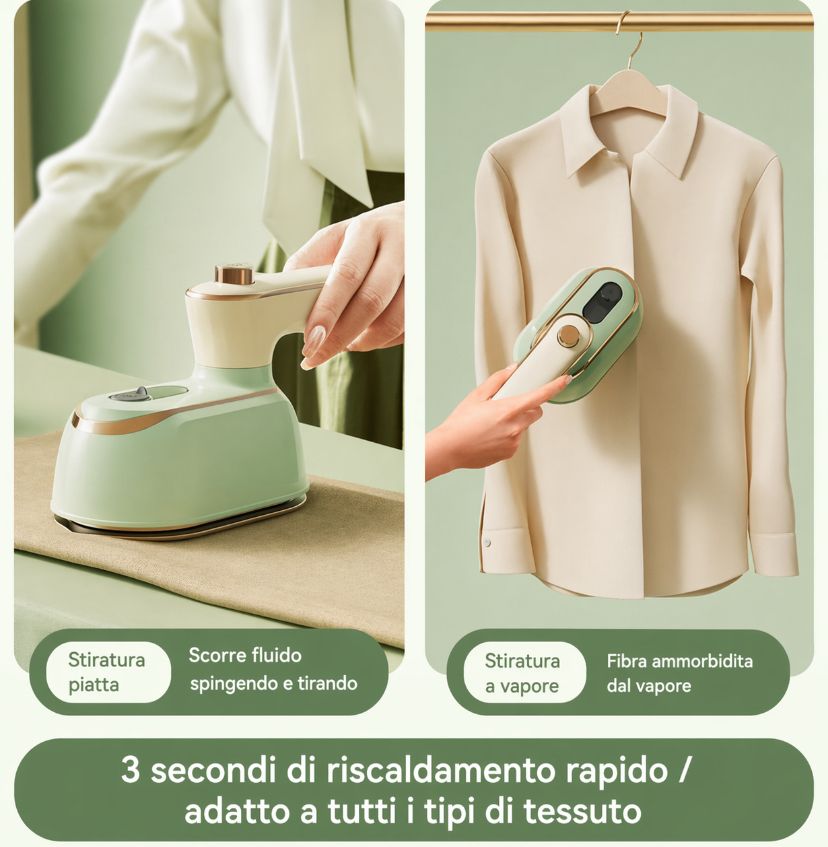 Stiratura piatta

Scorre fluido spingendo e tirando

Stiratura a vapore

Fibra ammorbidita dal vapore

3 secondi di riscaldamento rapido / adatto a tutti i tipi di tessuto